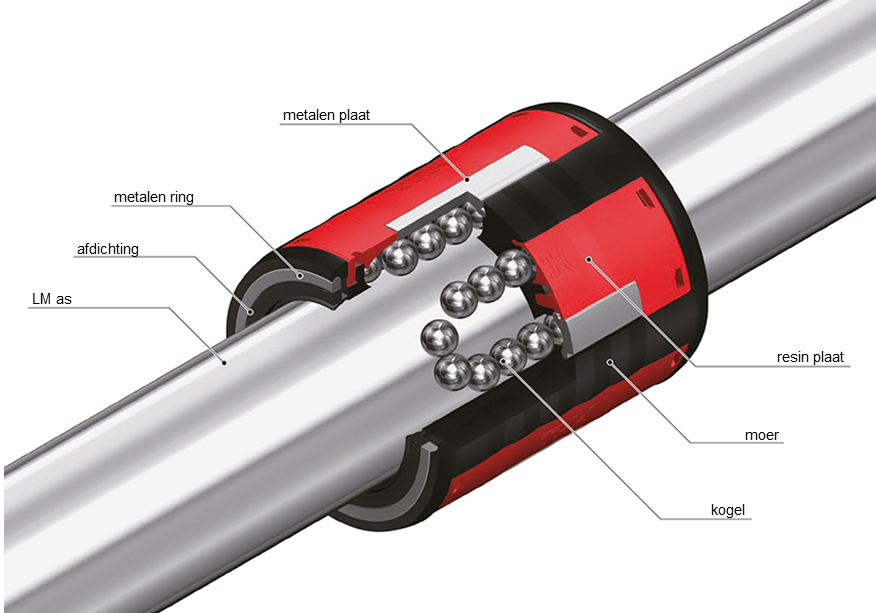 metalen plaat

metalen ring

afdichting

LM as

resin plaat

moer

kogel